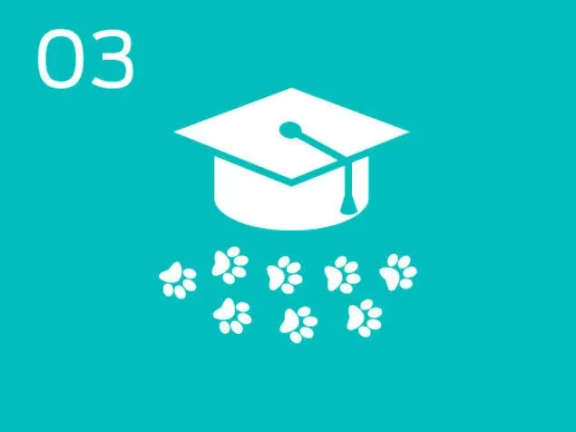 03