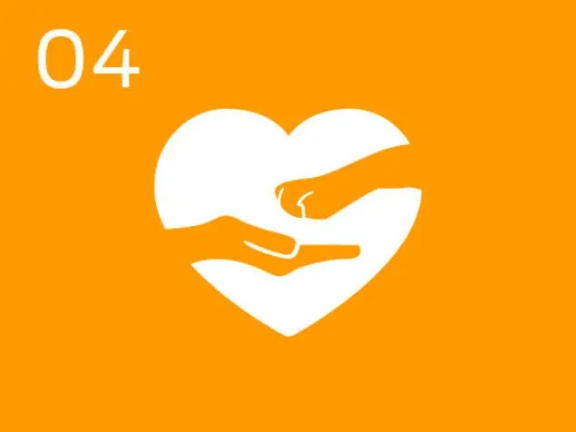 04